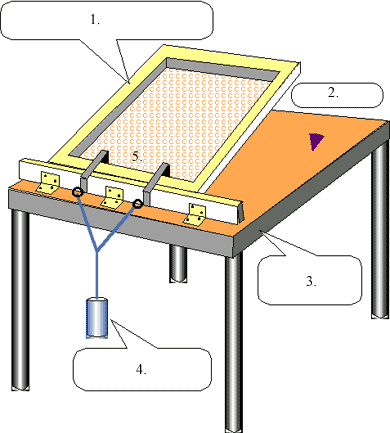 1.

2.

5.

3.

4.