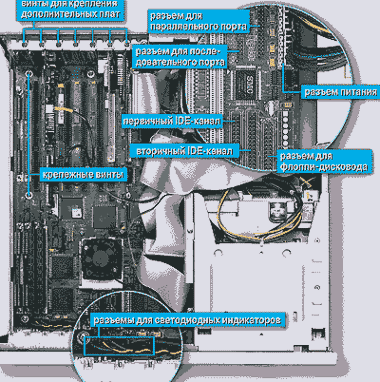 винты для крепления дополнительных плат

разъем для параллельного порта

разъем для последовательного порта

разъем питания

первичный IDE-канал

вторичный IDE-канал

разъем для флоппи-дисковода

крепежные винты

разъемы для светодиодных индикаторов