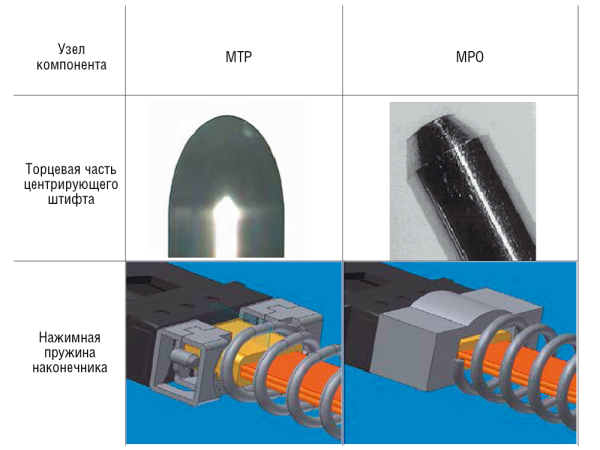 | Узел компонента | MTP | MPO |
|---|---|---|
| Торцевая часть центрирующего штифта | | |
| Нажимная пружина наконечника | | |