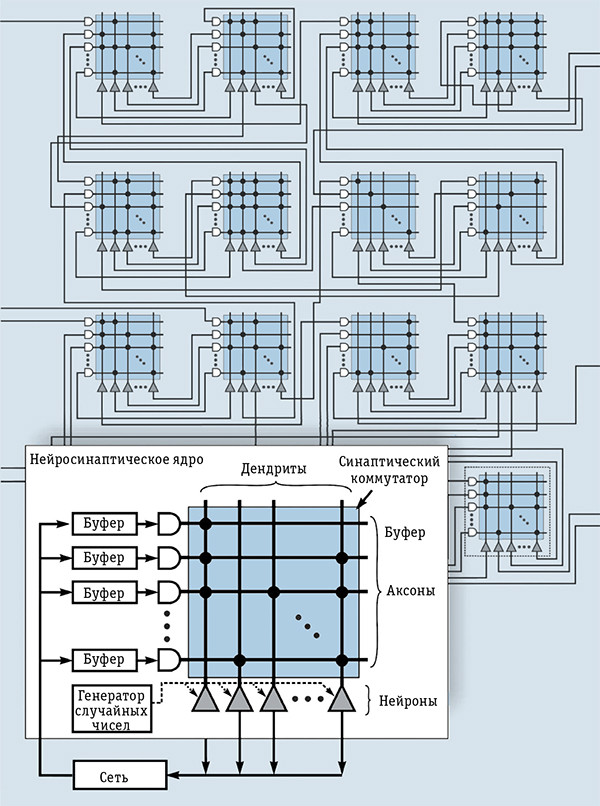 Нейросинаптическое ядро

Дендриты

Синаптический коммутатор

Буфер

Буфер

Буфер

Буфер

Буфер

Аксоны

Генератор случайных чисел

Нейроны

Сеть