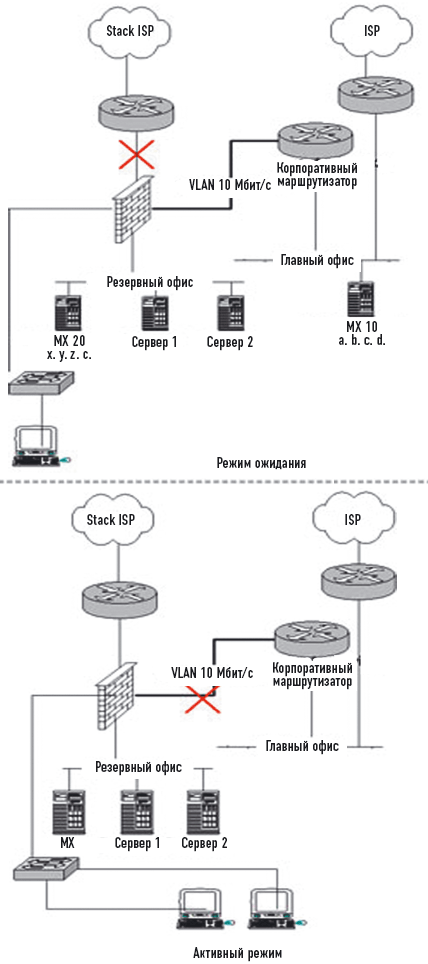 Stack ISP

ISP

VLAN 10 Мбит/с

Корпоративный маршрутизатор

Главный офис

Резервный офис

MX 20
x. y. z. c.

Сервер 1

Сервер 2

MX 10
a. b. c. d.

Режим ожидания

Stack ISP

ISP

VLAN 10 Мбит/с

Корпоративный маршрутизатор

Главный офис

Резервный офис

MX

Сервер 1

Сервер 2

Активный режим