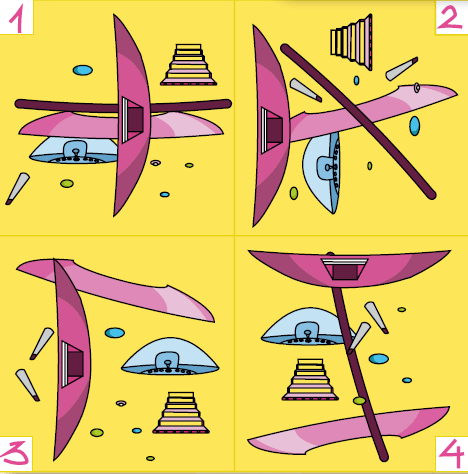 1

2

3

4