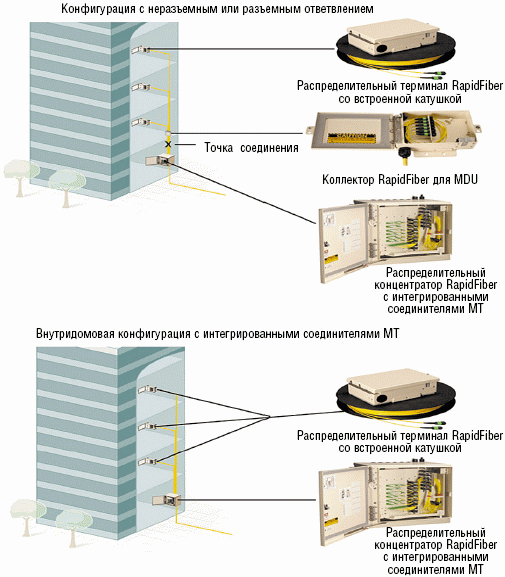 Конфигурация с неразъемным или разъемным ответвлением

Распределительный терминал RapidFiber со встроенной катушкой

Точка соединения

Коллектор RapidFiber для MDU

Распределительный концентратор RapidFiber с интегрированными соединителями MT

Внутридомовая конфигурация с интегрированными соединителями MT

Распределительный терминал RapidFiber со встроенной катушкой

Распределительный концентратор RapidFiber с интегрированными соединителями MT