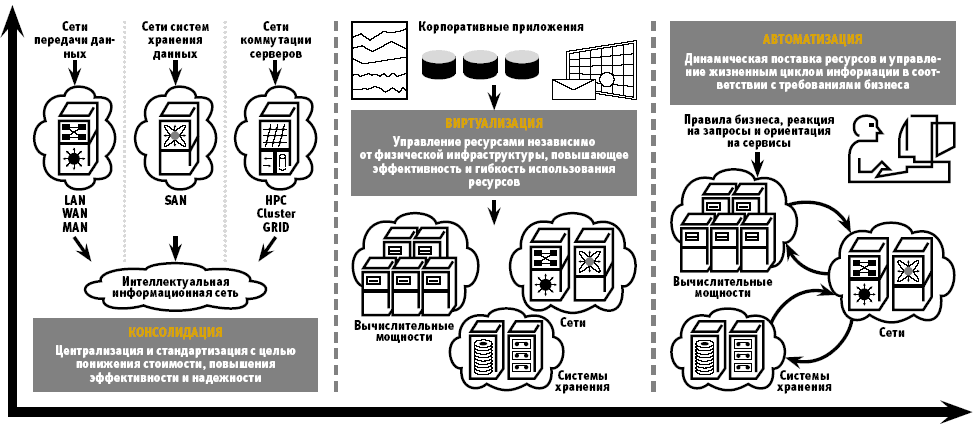 Сети передачи данных

Сети систем хранения данных

Сети коммутации серверов

LAN
WAN
MAN

SAN

HPC
Cluster
GRID

Интеллектуальная информационная сеть

КОНСОЛИДАЦИЯ

Централизация и стандартизация с целью понижения стоимости, повышения эффективности и надежности

Корпоративные приложения

ВИРТУАЛИЗАЦИЯ

Управление ресурсами независимо от физической инфраструктуры, повышающее эффективность и гибкость использования ресурсов

Вычислительные мощности

Сети

Системы хранения

АВТОМАТИЗАЦИЯ

Динамическая поставка ресурсов и управление жизненным циклом информации в соответствии с требованиями бизнеса

Правила бизнеса, реакция на запросы и ориентация на сервисы

Вычислительные мощности

Сети

Системы хранения