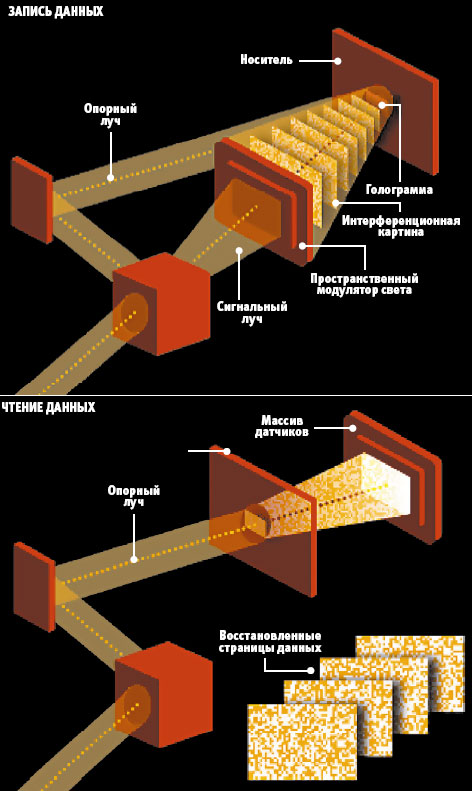 ЗАПИСЬ ДАННЫХ

Носитель

Опорный луч

Голограмма

Интерференционная картина

Пространственный модулятор света

Сигнальный луч

ЧТЕНИЕ ДАННЫХ

Массив датчиков

Опорный луч

Восстановленные страницы данных