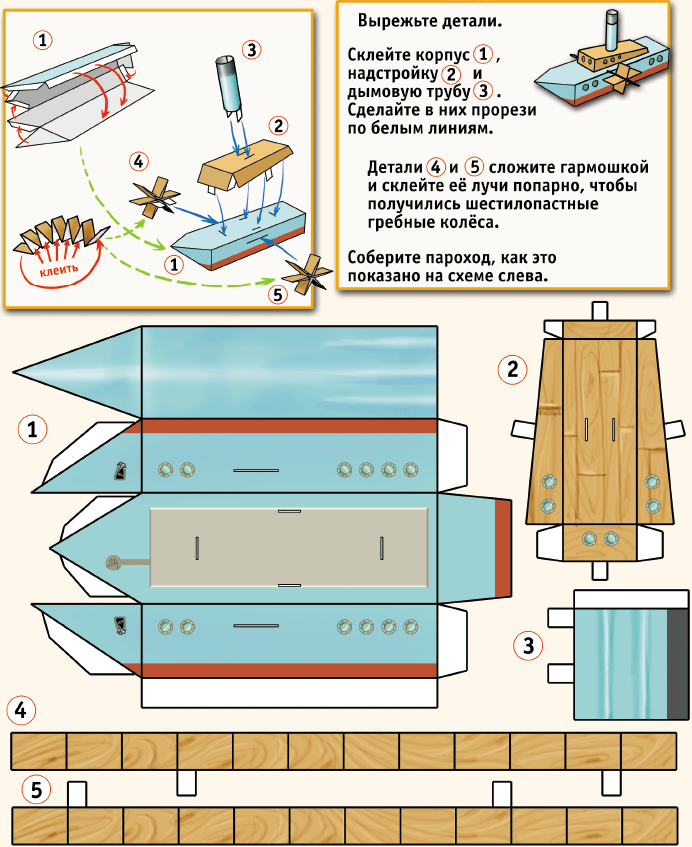 1

3

2

4

клеить

1

5

Вырежьте детали.

Склейте корпус 1, надстройку 2 и дымовую трубу 3. Сделайте в них прорези по белым линиям.

Детали 4 и 5 сложите гармошкой и склейте её лучи попарно, чтобы получились шестилопастные гребные колёса.

Соберите пароход, как это показано на схеме слева.

1

2

3

4

5