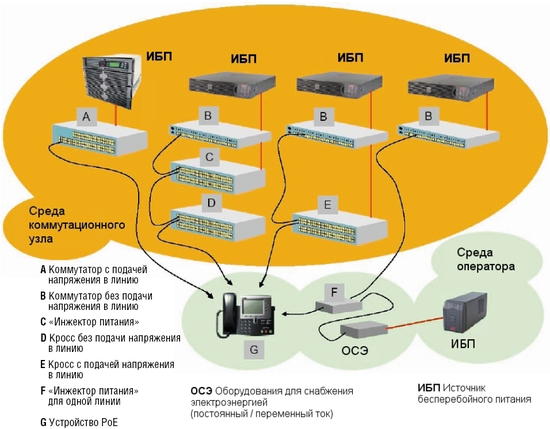 ИБП

ИБП

ИБП

ИБП

A

B

B

B

C

D

E

Среда коммутационного узла

Среда оператора

F

G

ОСЭ

ИБП

A Коммутатор с подачей напряжения в линию

B Коммутатор без подачи напряжения в линию

C «Инжектор питания»

D Кросс без подачи напряжения в линию

E Кросс с подачей напряжения в линию

F «Инжектор питания» для одной линии

G Устройство PoE

ОСЭ Оборудования для снабжения электроэнергией (постоянный / переменный ток)

ИБП Источник бесперебойного питания