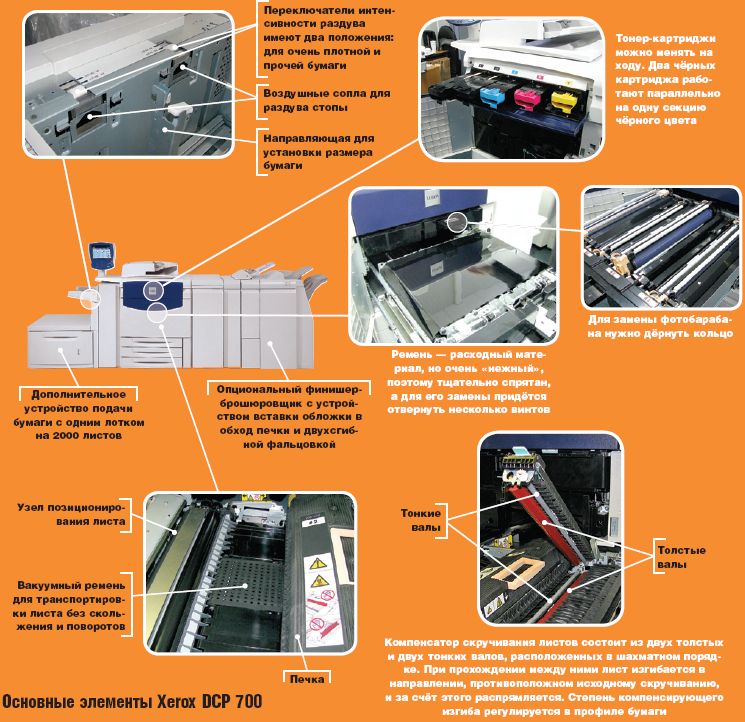 Переключатели интенсивности раздува имеют два положения: для очень плотной и прочей бумаги

Воздушные сопла для раздува стопы

Направляющая для установки размера бумаги

Тонер-картриджи можно менять на ходу. Два чёрных картриджа работают параллельно на одну секцию чёрного цвета

Для замены фотобарабана нужно дёрнуть кольцо

Ремень — расходный материал, но очень «нежный», поэтому тщательно спрятан, а для его замены придётся отвернуть несколько винтов

Дополнительное устройство подачи бумаги с одним лотком на 2000 листов

Опциональный финишер-брошюровщик с устройством вставки обложки в обход печки и двухсгибной фальцовкой

Узел позиционирования листа

Вакуумный ремень для транспортировки листа без скольжения и поворотов

Печка

Тонкие валы

Толстые валы

Компенсатор скручивания листов состоит из двух толстых и двух тонких валов, расположенных в шахматном порядке. При прохождении между ними лист изгибается в направлении, противоположном исходному скручиванию, и за счёт этого распрямляется. Степень компенсирующего изгиба регулируется в профиле бумаги

Основные элементы Xerox DCP 700