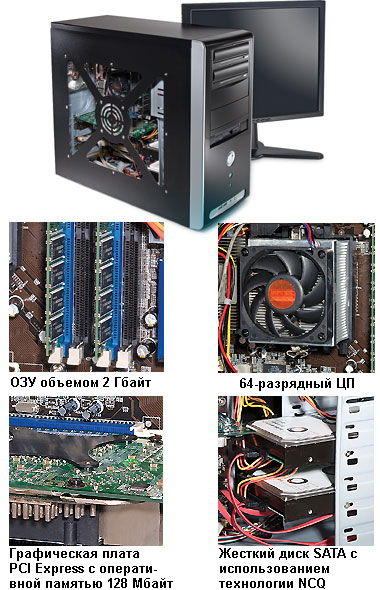 ОЗУ объемом 2 Гбайт

64-разрядный ЦП

Графическая плата PCI Express с оперативной памятью 128 Мбайт

Жесткий диск SATA с использованием технологии NCQ