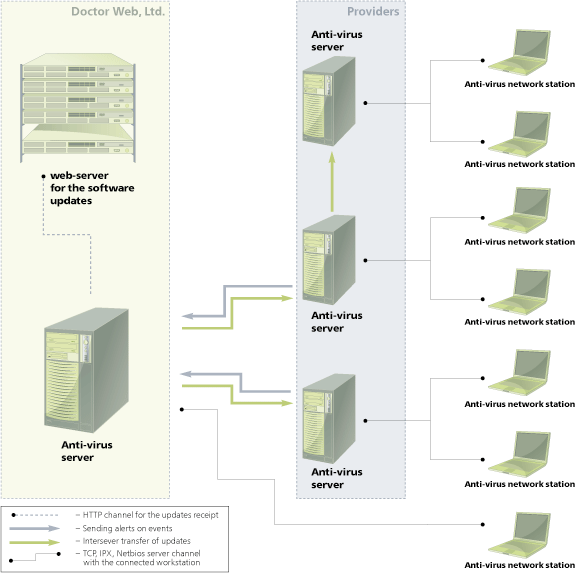 Doctor Web, Ltd.

web-server for the software updates

Anti-virus server

Providers

Anti-virus server

Anti-virus server

Anti-virus server

Anti-virus network station

Anti-virus network station

Anti-virus network station

Anti-virus network station

Anti-virus network station

Anti-virus network station

Anti-virus network station

– HTTP channel for the updates receipt
– Sending alerts on events
– Intersever transfer of updates
– TCP, IPX, Netbios server channel with the connected workstation