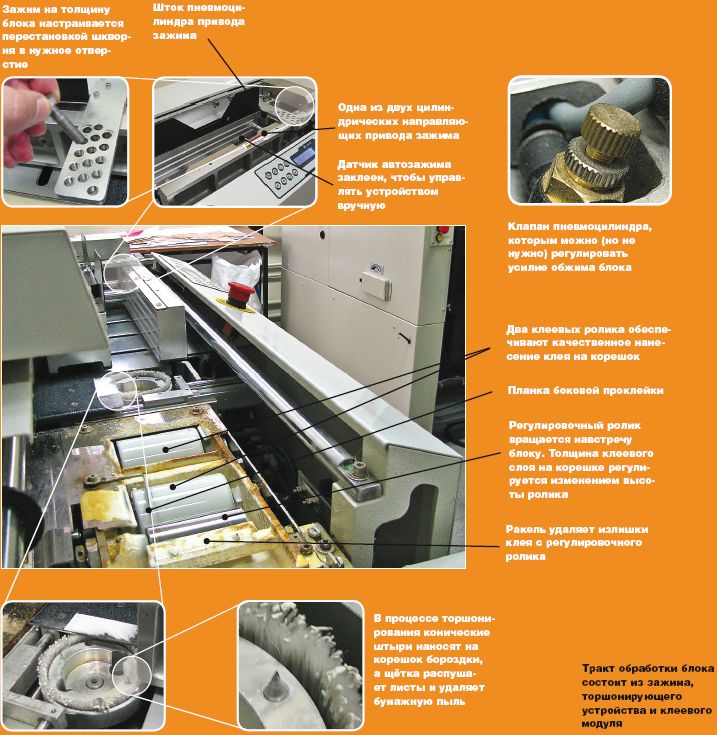 Зажим на толщину блока настраивается перестановкой шкворня в нужное отверстие

Шток пневмоцилиндра привода зажима

Одна из двух цилиндрических направляющих привода зажима

Датчик автозажима заклеен, чтобы управлять устройством вручную

Клапан пневмоцилиндра, которым можно (но не нужно) регулировать усилие обжима блока

Два клеевых ролика обеспечивают качественное нанесение клея на корешок

Планка боковой проклейки

Регулировочный ролик вращается навстречу блоку. Толщина клеевого слоя на корешке регулируется изменением высоты ролика

Ракель удаляет излишки клея с регулировочного ролика

В процессе торшонирования конические штыри наносят на корешок бороздки, а щётка распушает листы и удаляет бумажную пыль

Тракт обработки блока состоит из зажима, торшонирующего устройства и клеевого модуля