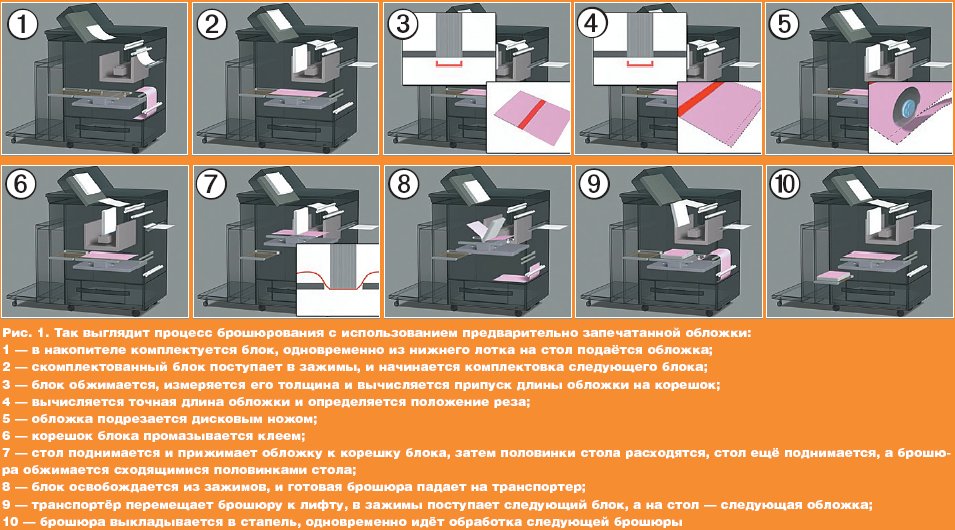 1

2

3

4

5

6

7

8

9

10

Рис. 1. Так выглядит процесс брошюрования с использованием предварительно запечатанной обложки:
1 — в накопителе комплектуется блок, одновременно из нижнего лотка на стол подаётся обложка;
2 — скомплектованный блок поступает в зажимы, и начинается комплектовка следующего блока;
3 — блок обжимается, измеряется его толщина и вычисляется припуск длины обложки на корешок;
4 — вычисляется точная длина обложки и определяется положение реза;
5 — обложка подрезается дисковым ножом;
6 — корешок блока промазывается клеем;
7 — стол поднимается и прижимает обложку к корешку блока, затем половинки стола расходятся, стол ещё поднимается, а брошюра обжимается сходящимися половинками стола;
8 — блок освобождается из зажимов, и готовая брошюра падает на транспортер;
9 — транспортёр перемещает брошюру к лифту, в зажимы поступает следующий блок, а на стол — следующая обложка;
10 — брошюра выкладывается в стапель, одновременно идёт обработка следующей брошюры