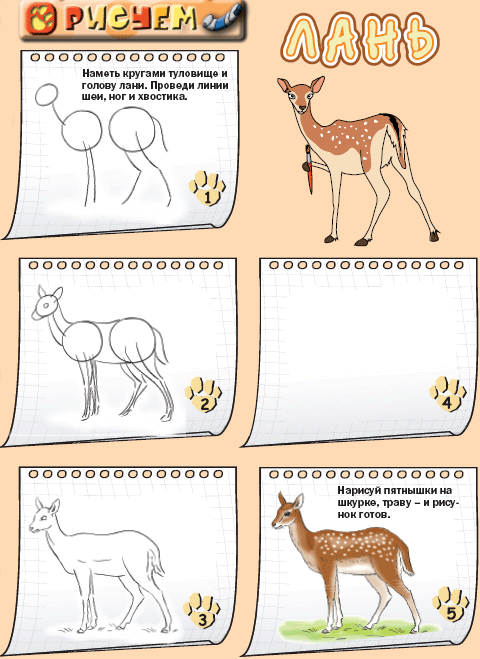 РИСУЕМ

ЛАНЬ

Наметь кругами туловище и голову лани. Проведи линии шеи, ног и хвостика.

1

2

4

3

Нарисуй пятнышки на шкурке, траву – и рисунок готов.

5