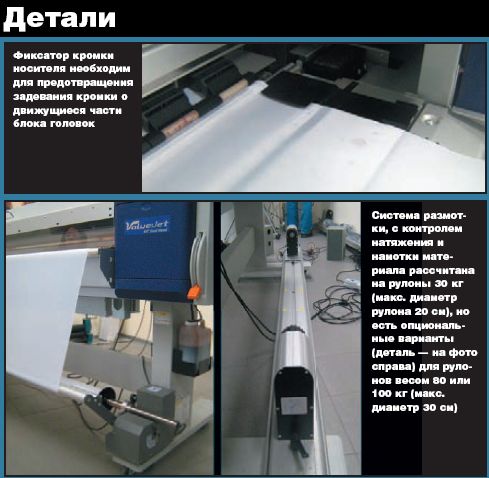 Детали

Фиксатор кромки носителя необходим для предотвращения задевания кромки о движущиеся части блока головок

ValueJet

Система размотки, с контролем натяжения и намотки материала рассчитана на рулоны 30 кг (макс. диаметр рулона 20 см), но есть опциональные варианты (деталь — на фото справа) для рулонов весом 80 или 100 кг (макс. диаметр 30 см)