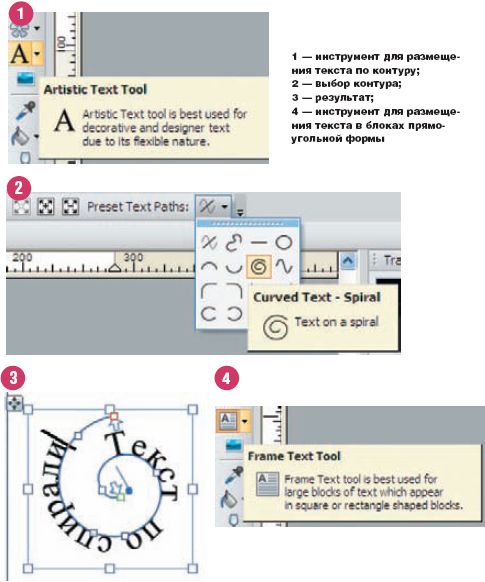 1

A

Artistic Text Tool

A Artistic Text tool is best used for decorative and designer text due to its flexible nature.

1 — инструмент для размещения текста по контуру;
2 — выбор контура;
3 — результат;
4 — инструмент для размещения текста в блоках прямоугольной формы

2

Preset Text Paths:

200 300

Tra

Curved Text - Spiral

Text on a spiral

3

Текст по спирали

4

Frame Text Tool

Frame Text tool is best used for large blocks of text which appear in square or rectangle shaped blocks.