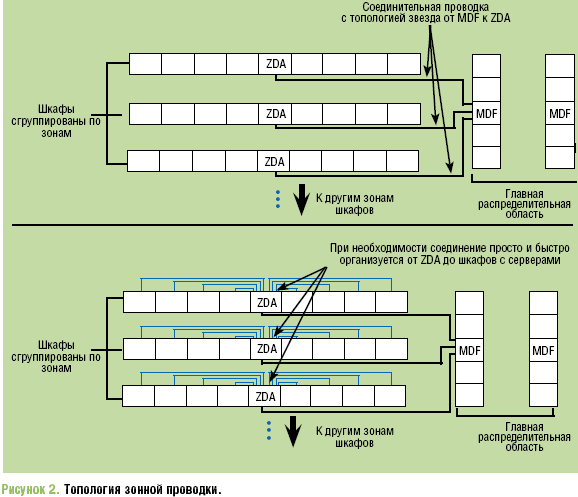 Соединительная проводка с топологией звезда от MDF к ZDA

ZDA

ZDA

ZDA

Шкафы сгруппированы по зонам

MDF

MDF

К другим зонам шкафов

Главная распределительная область

При необходимости соединение просто и быстро организуется от ZDA до шкафов с серверами

ZDA

ZDA

ZDA

Шкафы сгруппированы по зонам

MDF

MDF

К другим зонам шкафов

Главная распределительная область

Рисунок 2. Топология зонной проводки.