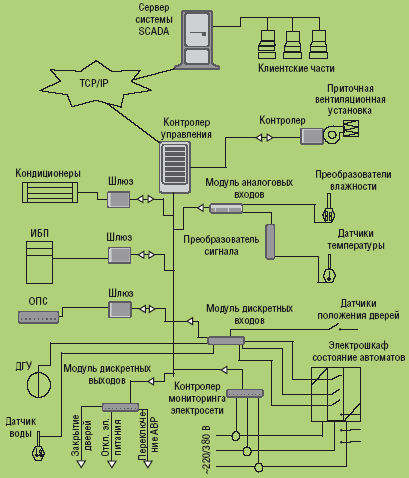 Сервер системы SCADA

Клиентские части

TCP/IP

Приточная вентиляционная установка

Контролер

Контролер управления

Кондиционеры

Шлюз

Модуль аналоговых входов

Преобразователи влажности

ИБП

Шлюз

Преобразователь сигнала

Датчики температуры

ОПС

Шлюз

Модуль дискретных входов

Датчики положения дверей

Электрошкаф состояние автоматов

ДГУ

Модуль дискретных выходов

Контролер мониторинга электросети

Датчик воды

Закрытие дверей

Откл. эл. питания

Переключение АВР

~220/380 В