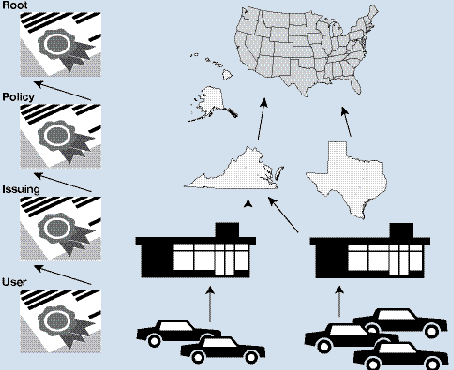 Root

Policy

Issuing

User