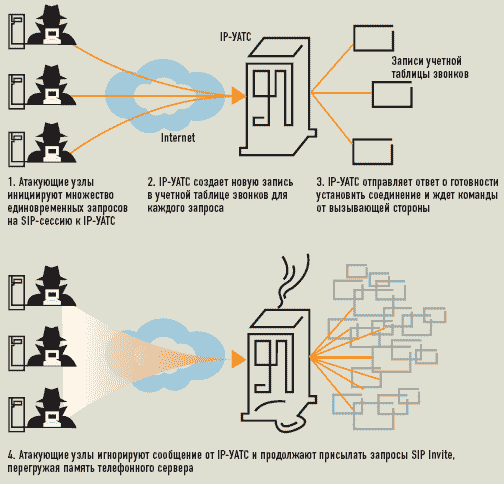 IP-УАТС

Записи учетной таблицы звонков

Internet

1. Атакующие узлы инициируют множество единовременных запросов на SIP-сессию к IP-УАТС

2. IP-УАТС создает новую запись в учетной таблице звонков для каждого запроса

3. IP-УАТС отправляет ответ о готовности установить соединение и ждет команды от вызывающей стороны

4. Атакующие узлы игнорируют сообщение от IP-УАТС и продолжают присылать запросы SIP Invite, перегружая память телефонного сервера