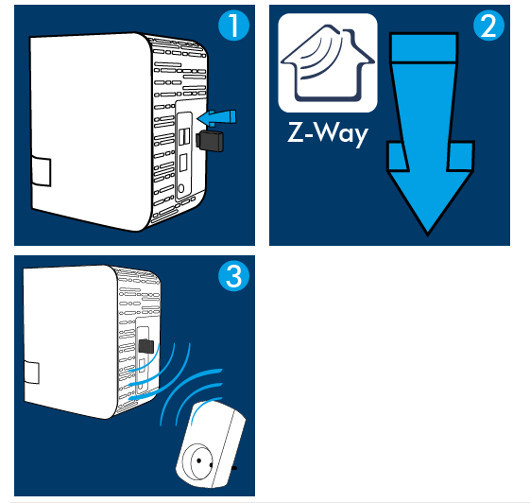 1

2

Z-Way

3